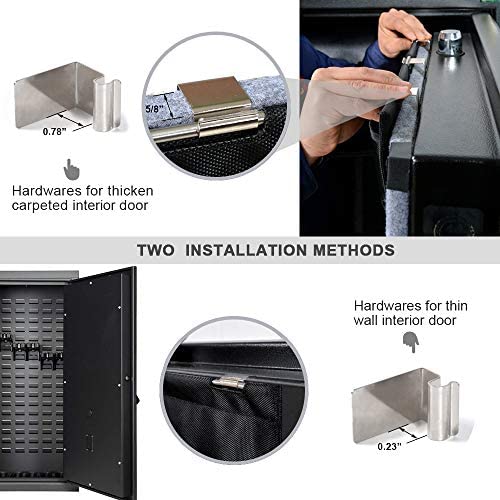 0.78"

5/8"

Hardwares for thicken carpeted interior door

TWO INSTALLATION METHODS

Hardwares for thin wall interior door

0.23"